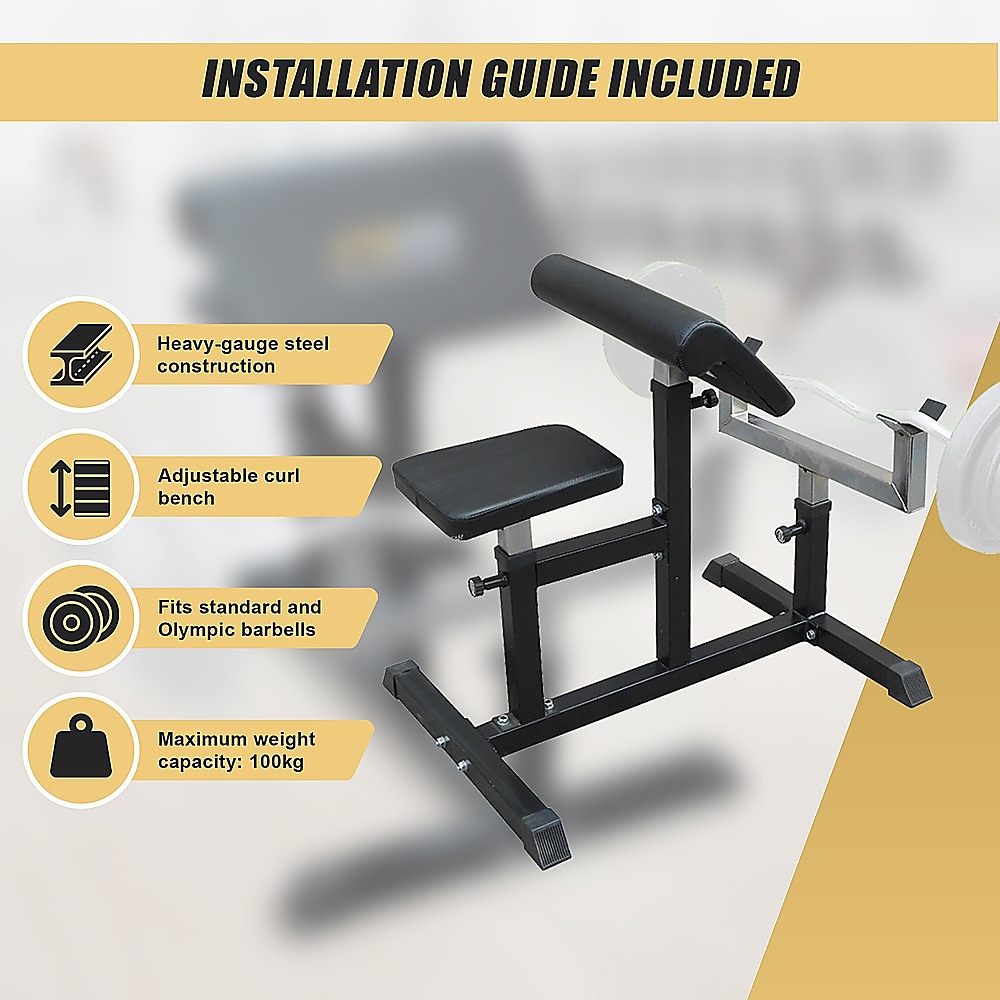 INSTALLATION GUIDE INCLUDED

Heavy-gauge steel construction

Adjustable curl bench

Fits standard and Olympic barbells

Maximum weight capacity: 100kg